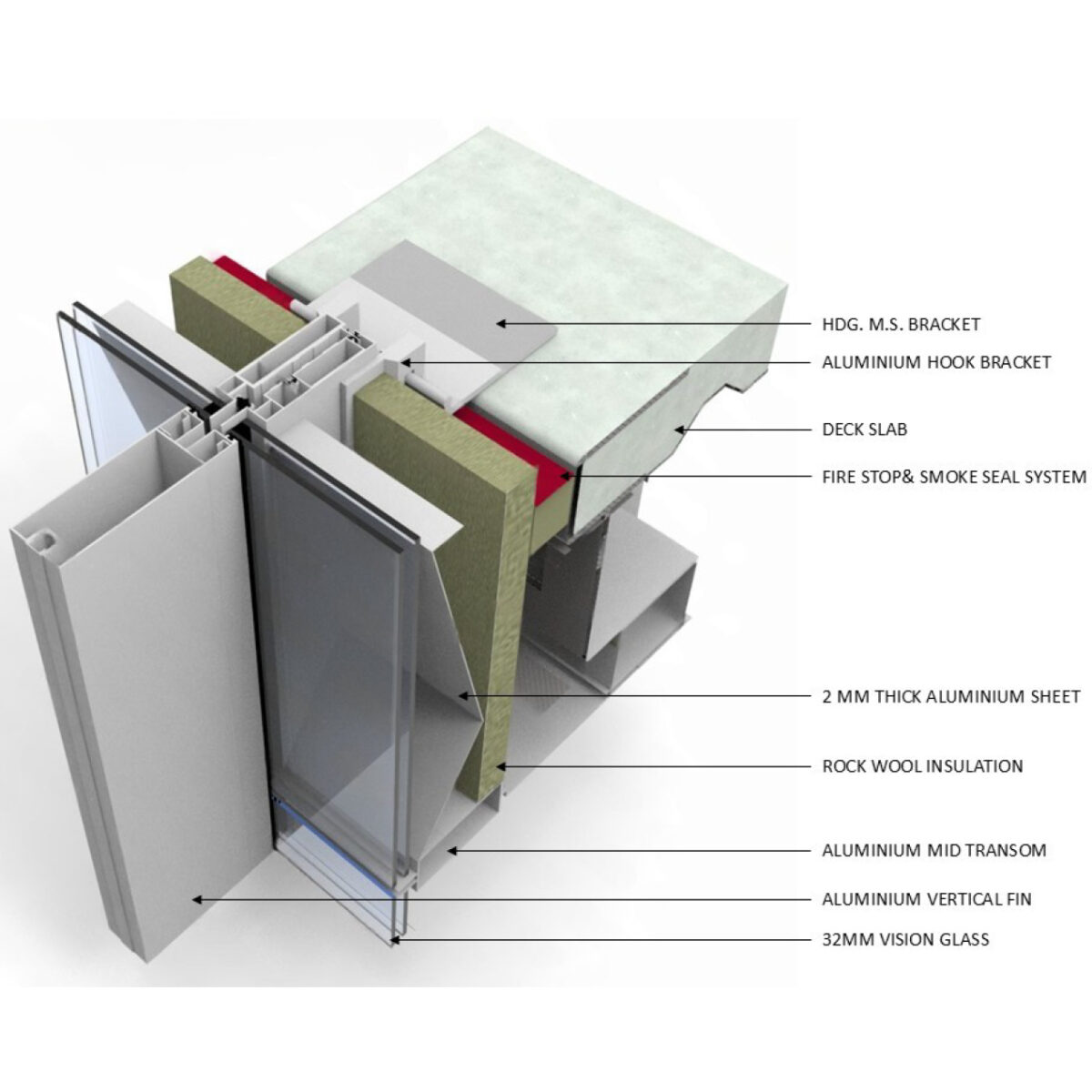 HDG. M.S. BRACKET

ALUMINIUM HOOK BRACKET

DECK SLAB

FIRE STOP& SMOKE SEAL SYSTEM

2 MM THICK ALUMINIUM SHEET

ROCK WOOL INSULATION

ALUMINIUM MID TRANSOM

ALUMINIUM VERTICAL FIN

32MM VISION GLASS